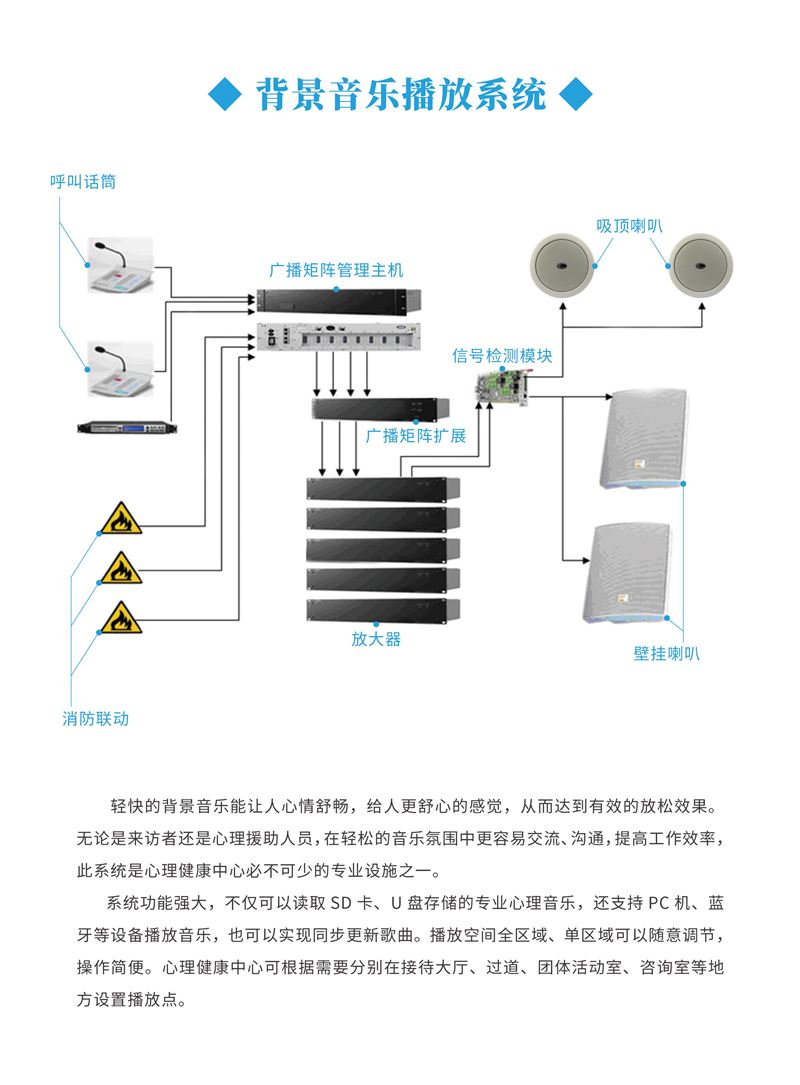 ◆ 背景音乐播放系统 ◆

呼叫话筒

广播矩阵管理主机

吸顶喇叭

信号检测模块

广播矩阵扩展

放大器

壁挂喇叭

消防联动

轻快的背景音乐能让人心情舒畅，给人更舒心的感觉，从而达到有效的放松效果。无论是来访者还是心理援助人员，在轻松的音乐氛围中更容易交流、沟通，提高工作效率，此系统是心理健康中心必不可少的专业设施之一。

系统功能强大，不仅可以读取 SD 卡、U 盘存储的专业心理音乐，还支持 PC 机、蓝牙等设备播放音乐，也可以实现同步更新歌曲。播放空间全区域、单区域可以随意调节，操作简便。心理健康中心可根据需要分别在接待大厅、过道、团体活动室、咨询室等地方设置播放点。